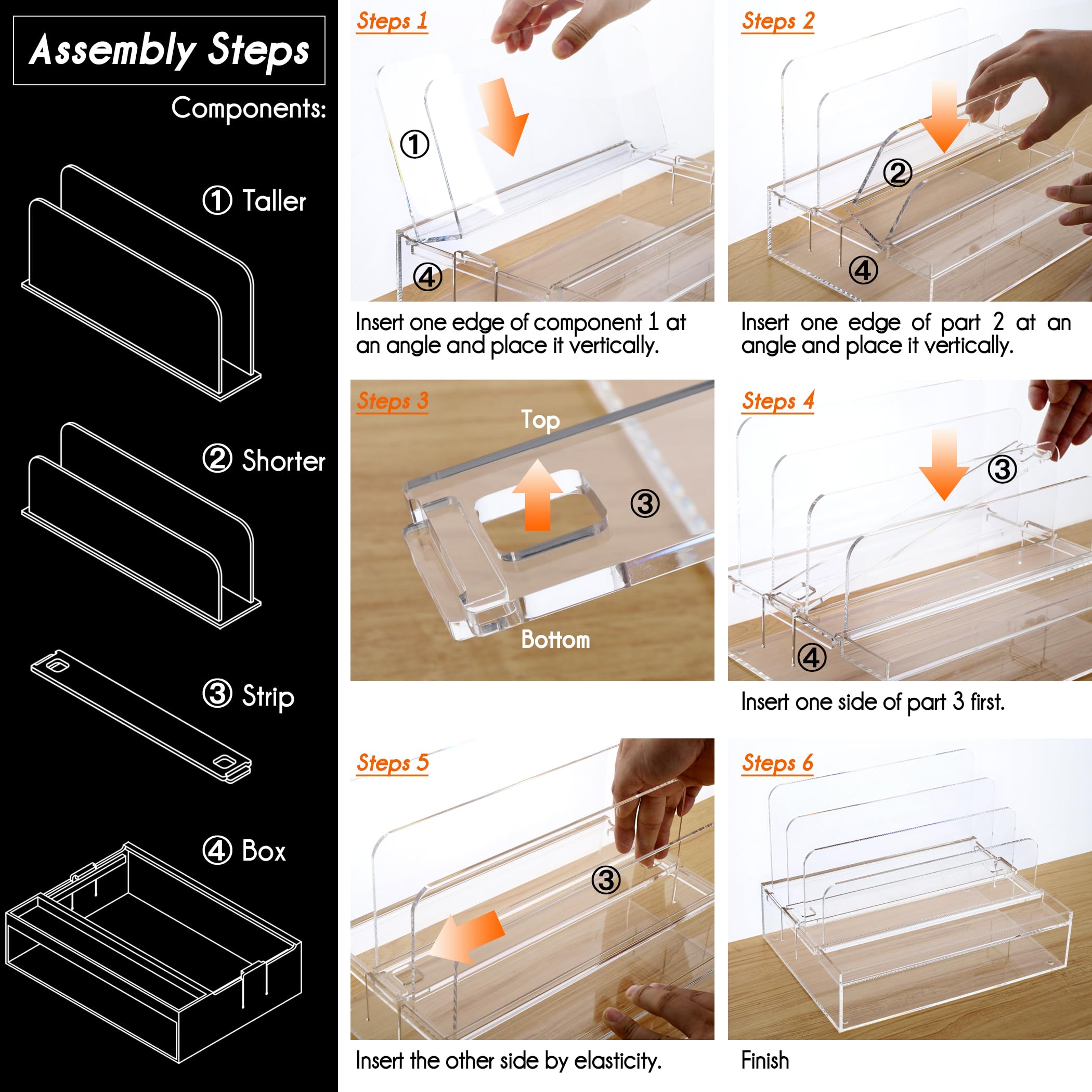 Assembly Steps

Components:

① Taller

② Shorter

③ Strip

④ Box

Steps 1

①

④

Insert one edge of component 1 at an angle and place it vertically.

Steps 2

②

④

Insert one edge of part 2 at an angle and place it vertically.

Steps 3

Top

③

Bottom

Steps 4

③

④

Insert one side of part 3 first.

Steps 5

③

Insert the other side by elasticity.

Steps 6

Finish